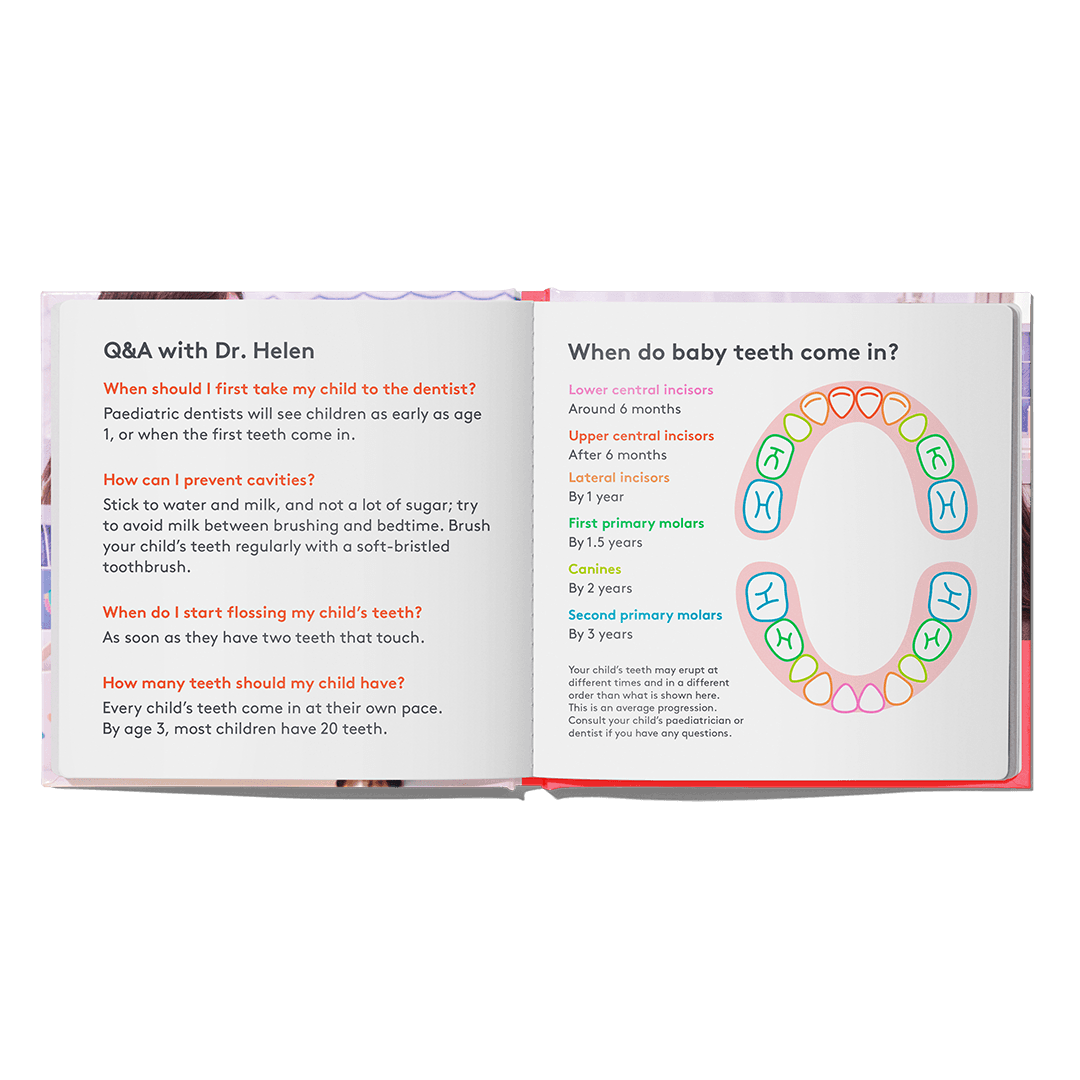 Q&A with Dr. Helen

When should I first take my child to the dentist?
Paediatric dentists will see children as early as age 1, or when the first teeth come in.

How can I prevent cavities?
Stick to water and milk, and not a lot of sugar; try to avoid milk between brushing and bedtime. Brush your child's teeth regularly with a soft-bristled toothbrush.

When do I start flossing my child's teeth?
As soon as they have two teeth that touch.

How many teeth should my child have?
Every child's teeth come in at their own pace. By age 3, most children have 20 teeth.

When do baby teeth come in?

Lower central incisors
Around 6 months

Upper central incisors
After 6 months

Lateral incisors
By 1 year

First primary molars
By 1.5 years

Canines
By 2 years

Second primary molars
By 3 years

Your child's teeth may erupt at different times and in a different order than what is shown here. This is an average progression. Consult your child's paediatrician or dentist if you have any questions.